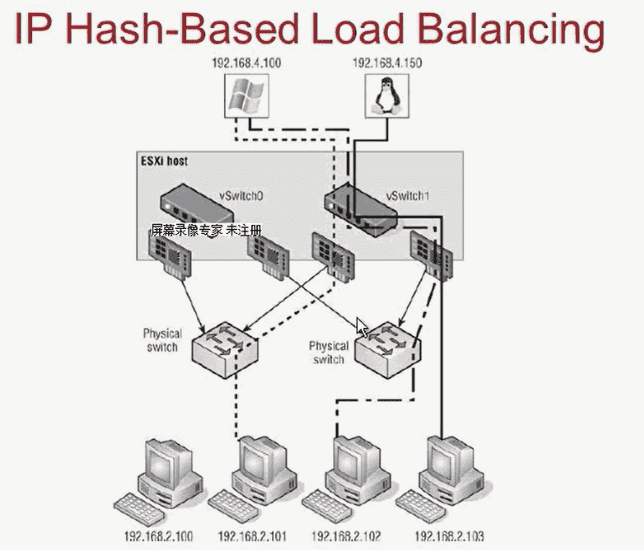 IP Hash-Based Load Balancing

192.168.4.100

192.168.4.150

ESXi host

vSwitch0

vSwitch1

屏幕录像专家 未注册

Physical switch

Physical switch

192.168.2.100

192.168.2.101

192.168.2.102

192.168.2.103